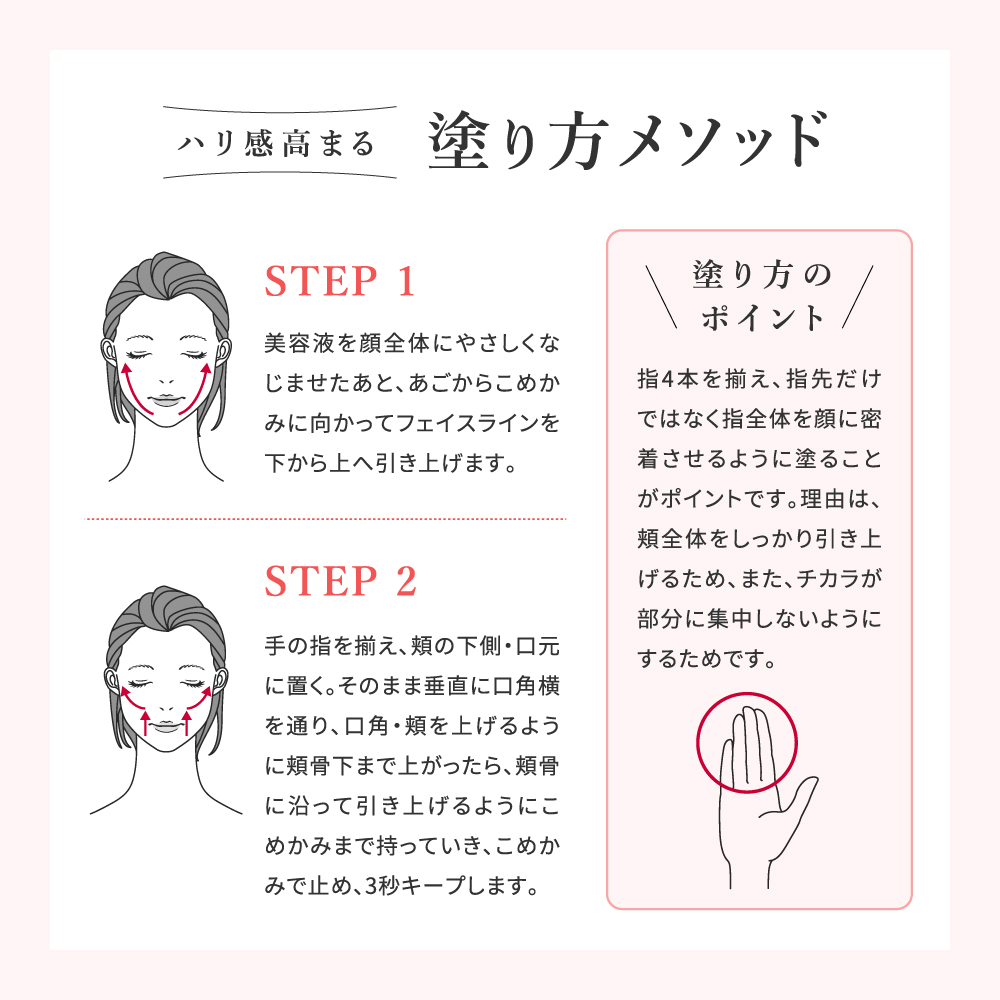 ハリ感高まる 塗り方メソッド

STEP 1

美容液を顔全体にやさしくなじませたあと、あごからこめかみに向かってフェイスラインを下から上へ引き上げます。

STEP 2

手の指を揃え、頬の下側・口元に置く。そのまま垂直に口角横を通り、口角・頬を上げるように頬骨下まで上がったら、頬骨に沿って引き上げるようにこめかみまで持っていき、こめかみで止め、3秒キープします。

塗り方のポイント

指4本を揃え、指先だけではなく指全体を顔に密着させるように塗ることがポイントです。理由は、頬全体をしっかり引き上げるため、また、チカラが部分に集中しないようにするためです。